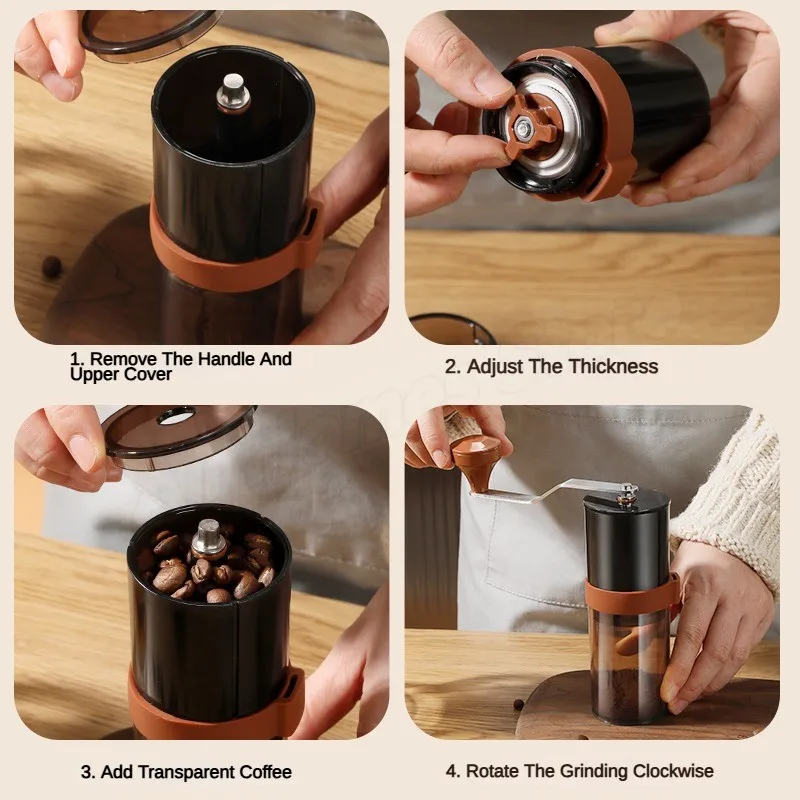 1. Remove The Handle And Upper Cover

2. Adjust The Thickness

3. Add Transparent Coffee

4. Rotate The Grinding Clockwise